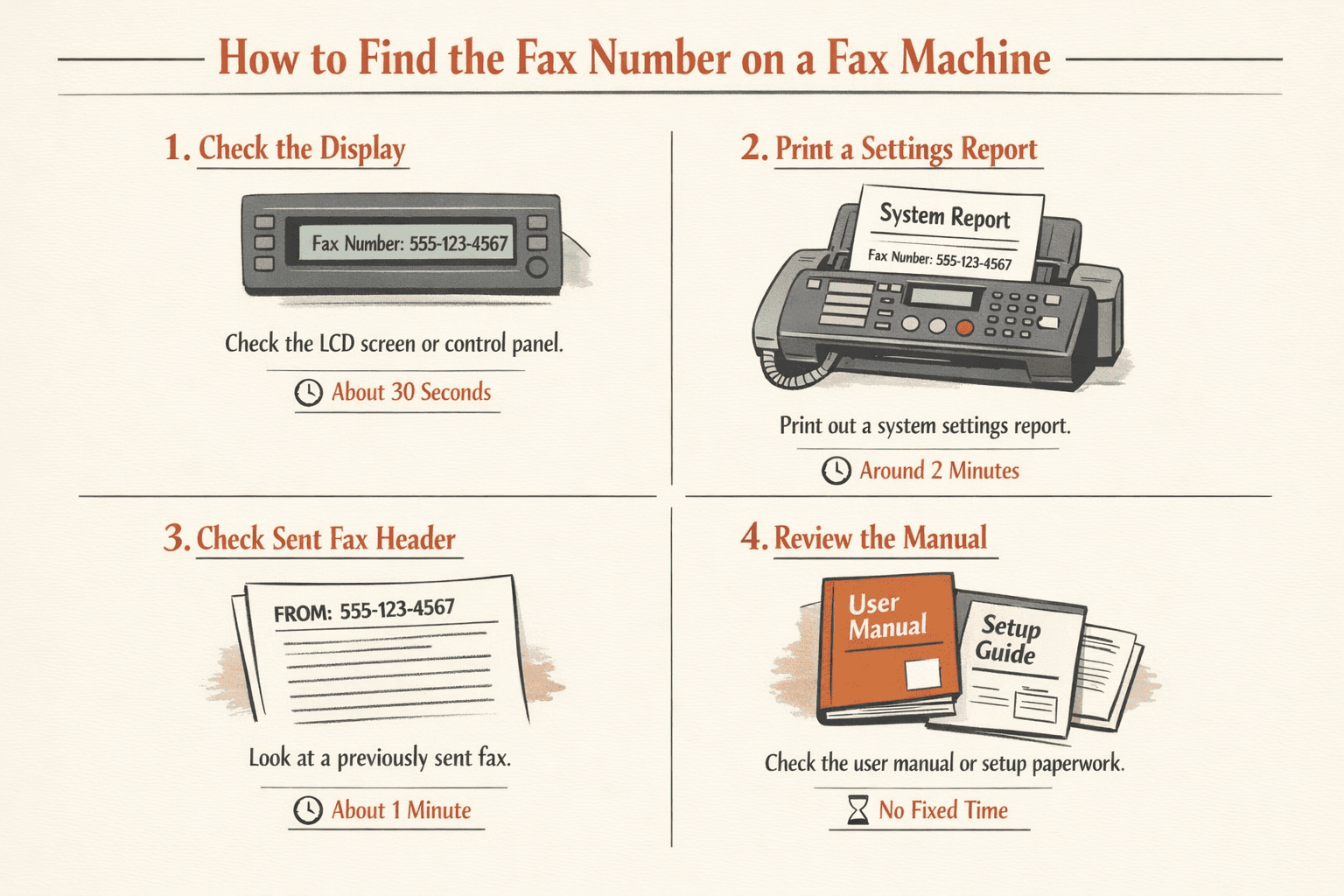 How to Find the Fax Number on a Fax Machine

1. Check the Display

Fax Number: 555-123-4567

Check the LCD screen or control panel.

About 30 Seconds

2. Print a Settings Report

System Report

Fax Nunber: 555-123-4567

Print out a system settings report.

Around 2 Minutes

3. Check Sent Fax Header

FROM: 555-123-4567

Look at a previously sent fax.

About 1 Minute

4. Review the Manual

User Manual

Setup Guide

Check the user manual or setup paperwork.

No Fixed Time